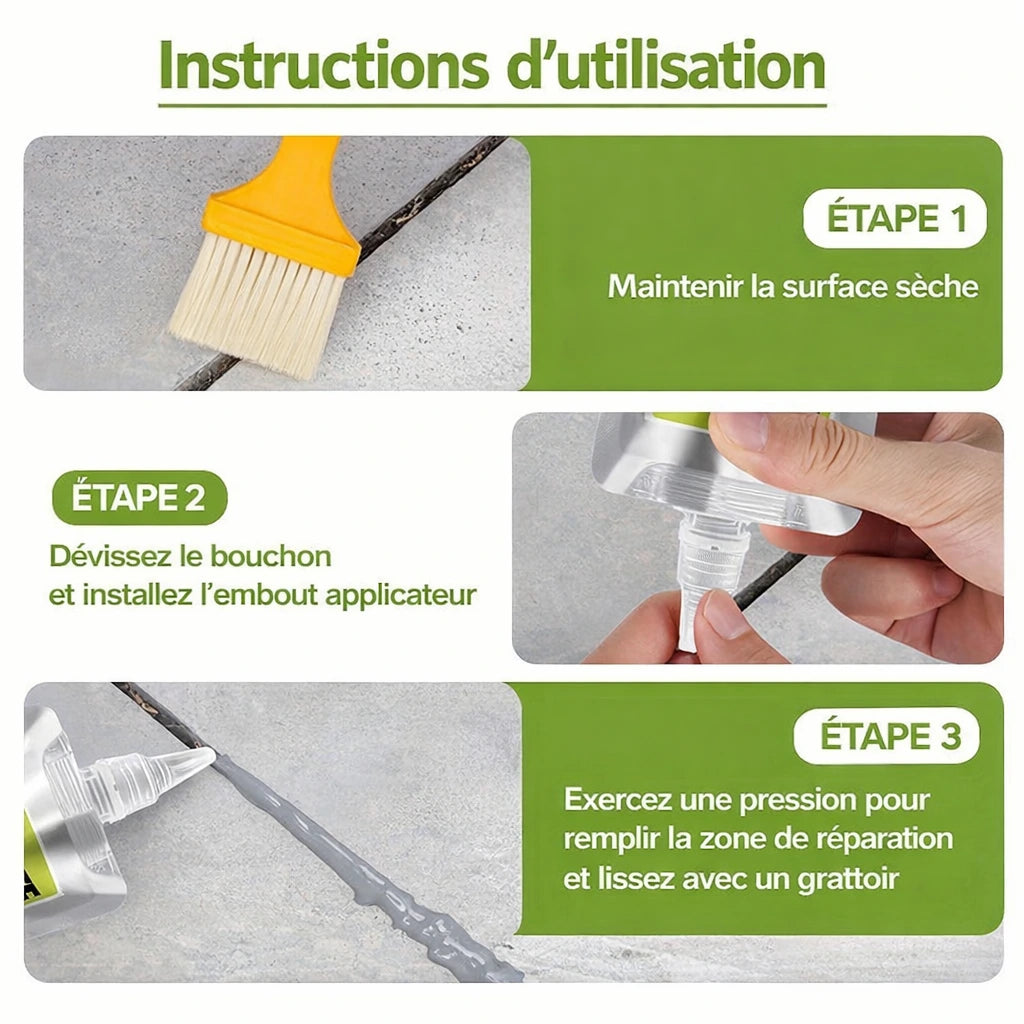 Instructions d'utilisation

ÉTAPE 1

Maintenir la surface sèche

ÉTAPE 2

Dévissez le bouchon et installez l'embout applicateur

ÉTAPE 3

Exercez une pression pour remplir la zone de réparation et lissez avec un grattoir